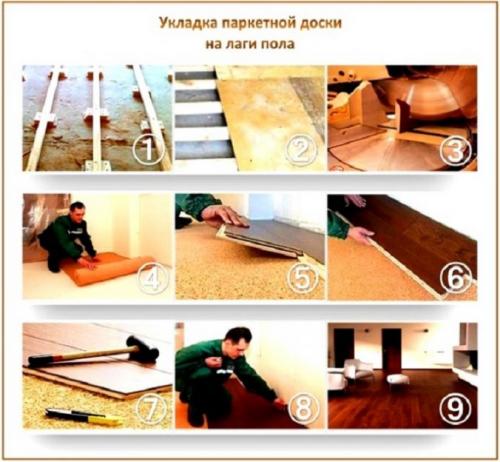 Укладка паркетной доски на лаги пола

1

2

3

4

5

6

7

8

9