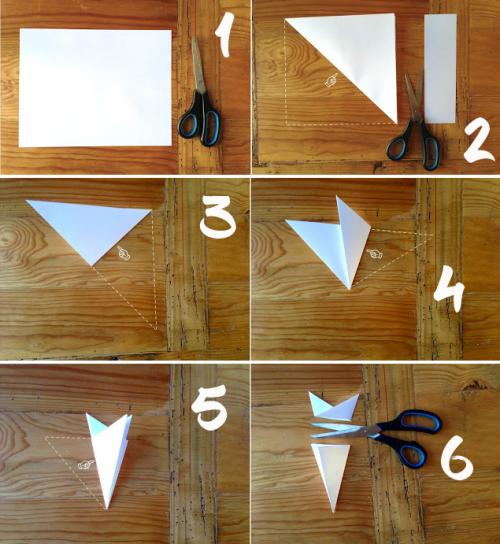 1

2

3

4

5

6