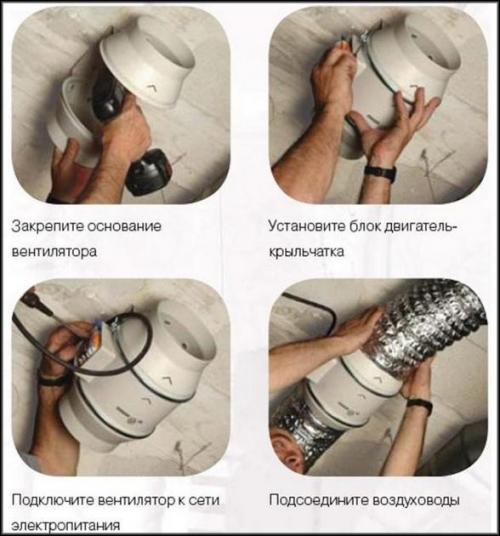 Закрепите основание вентилятора

Установите блок двигатель-крыльчатка

Подключите вентилятор к сети электропитания

Подсоедините воздуховоды