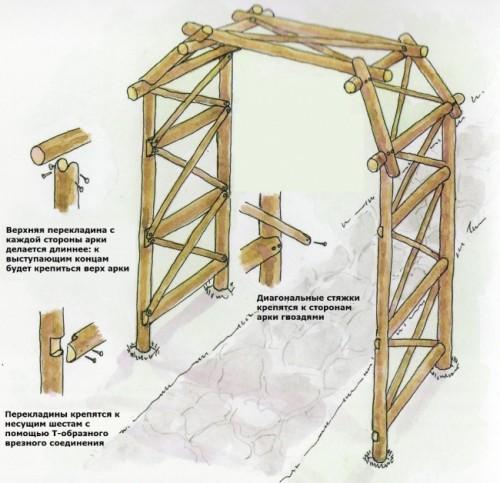 Верхняя перекладина с каждой стороны арки делается длиннее: к выступающим концам будет крепиться верх арки

Диагональные стяжки крепятся к сторонам арки гвоздями

Перекладины крепятся к несущим шестам с помощью Т-образного врезного соединения