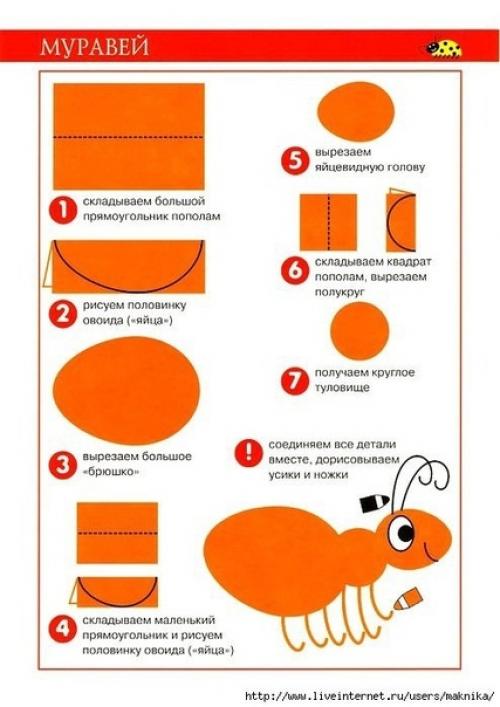 МУРАВЕЙ

1 складываем большой прямоугольник пополам

2 рисуем половинку овоида («яйца»)

3 вырезаем большое «брюшко»

4 складываем маленький прямоугольник и рисуем половинку овоида («яйца»)

5 вырезаем яйцевидную голову

6 складываем квадрат пополам, вырезаем полукруг

7 получаем круглое туловище

! соединяем все детали вместе, дорисовываем усики и ножки

http://www.liveinternet.ru/users/maknika/