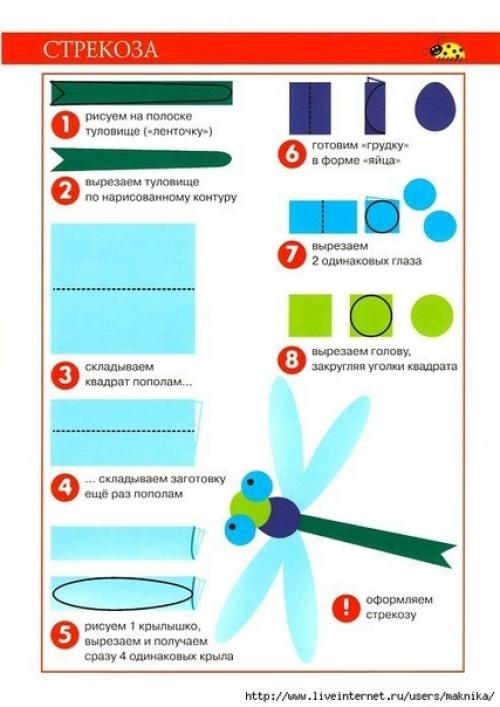 СТРЕКОЗА

1 рисуем на полоске туловище («ленточку»)

2 вырезаем туловище по нарисованному контуру

3 складываем квадрат пополам...

4 ... складываем заготовку ещё раз пополам

5 рисуем 1 крылышко, вырезаем и получаем сразу 4 одинаковых крыла

6 готовим «грудку» в форме «яйца»

7 вырезаем 2 одинаковых глаза

8 вырезаем голову, закругляя уголки квадрата

! оформляем стрекозу

http://www.liveinternet.ru/users/maknika/